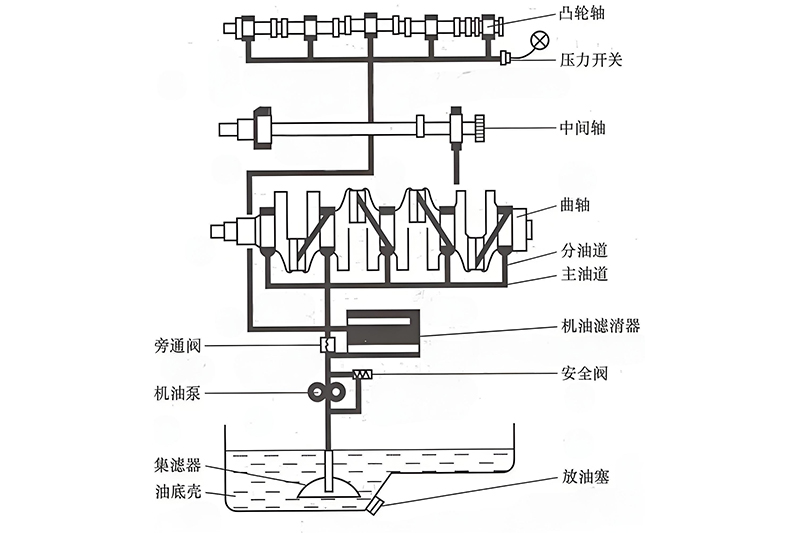 凸轮轴
压力开关
中间轴
曲轴
分油道
主油道
机油滤清器
旁通阀
安全阀
机油泵
集滤器
油底壳
放油塞